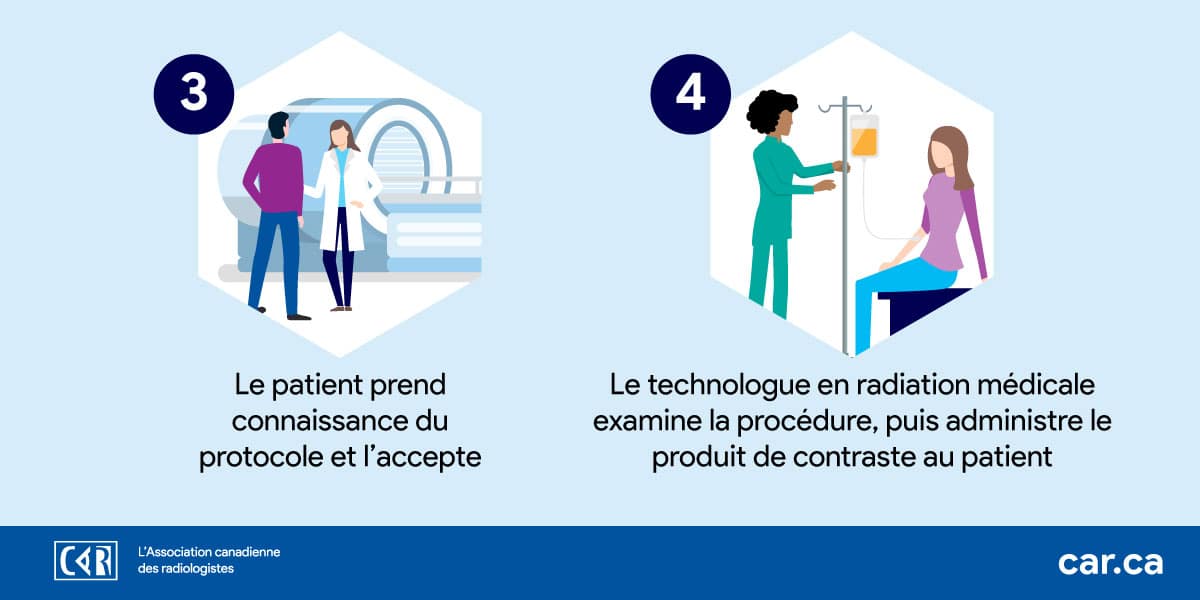 3

Le patient prend connaissance du protocole et l'accepte

4

Le technologue en radiation médicale examine la procédure, puis administre le produit de contraste au patient

CAR

L'Association canadienne
des radiologistes

car.ca