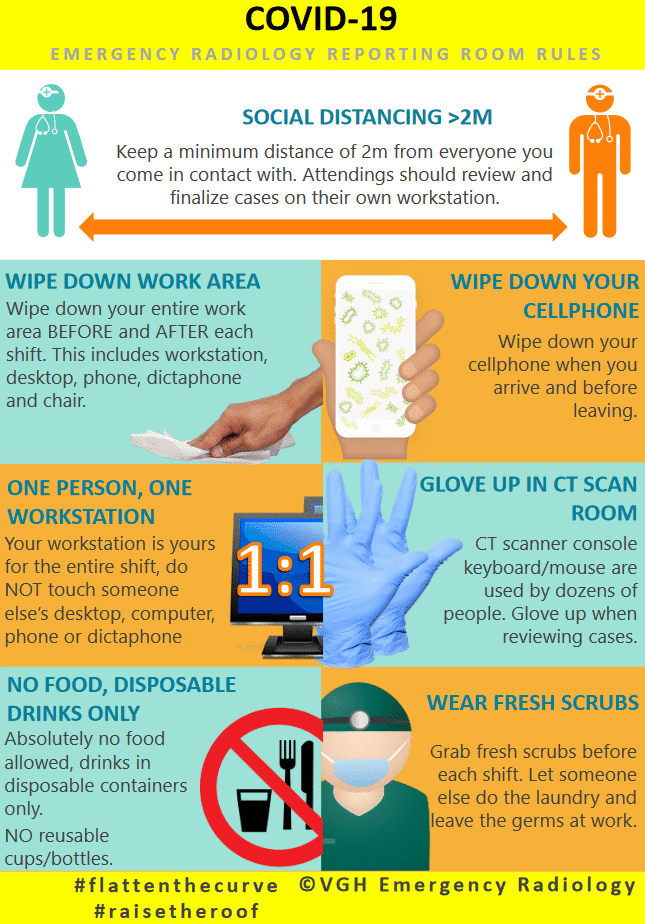 COVID-19

EMERGENCY RADIOLOGY REPORTING ROOM RULES

SOCIAL DISTANCING >2M

Keep a minimum distance of 2m from everyone you come in contact with. Attendings should review and finalize cases on their own workstation.

WIPE DOWN WORK AREA

Wipe down your entire work area BEFORE and AFTER each shift. This includes workstation, desktop, phone, dictaphone and chair.

WIPE DOWN YOUR CELLPHONE

Wipe down your cellphone when you arrive and before leaving.

ONE PERSON, ONE WORKSTATION

Your workstation is yours for the entire shift, do NOT touch someone else's desktop, computer, phone or dictaphone

1:1

GLOVE UP IN CT SCAN ROOM

CT scanner console keyboard/mouse are used by dozens of people. Glove up when reviewing cases.

NO FOOD, DISPOSABLE DRINKS ONLY

Absolutely no food allowed, drinks in disposable containers only.

NO reusable cups/bottles.

WEAR FRESH SCRUBS

Grab fresh scrubs before each shift. Let someone else do the laundry and leave the germs at work.

#flattenthecurve ©VGH Emergency Radiology
#raisetheroof